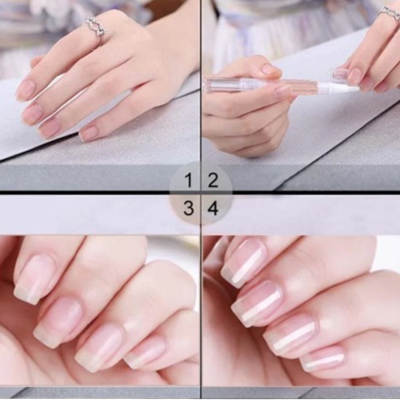 1 2
3 4